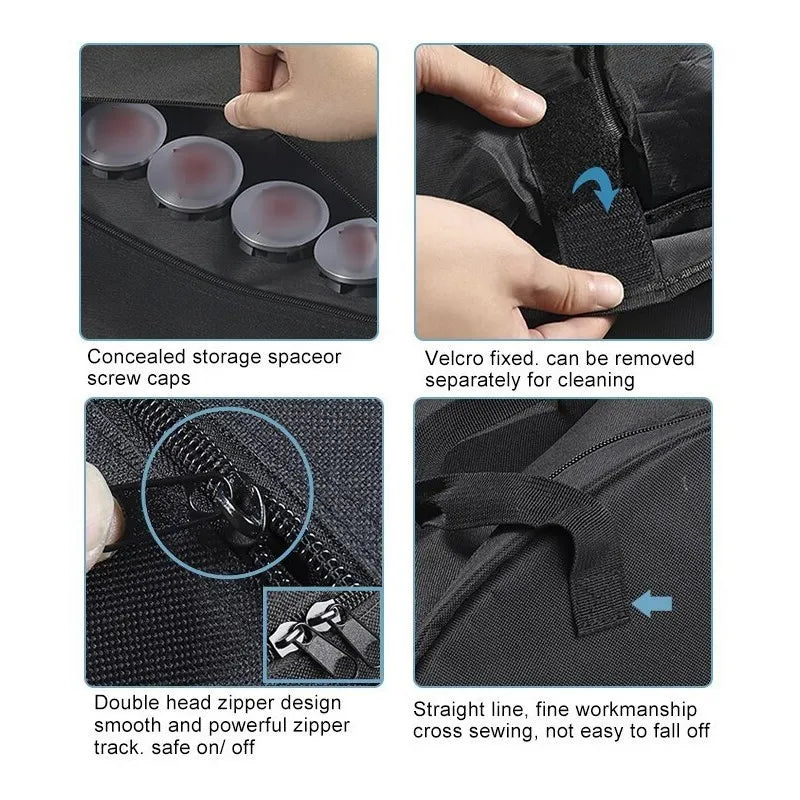 Concealed storage spaceor screw caps

Velcro fixed. can be removed separately for cleaning

Double head zipper design smooth and powerful zipper track. safe on/ off

Straight line, fine workmanship cross sewing, not easy to fall off