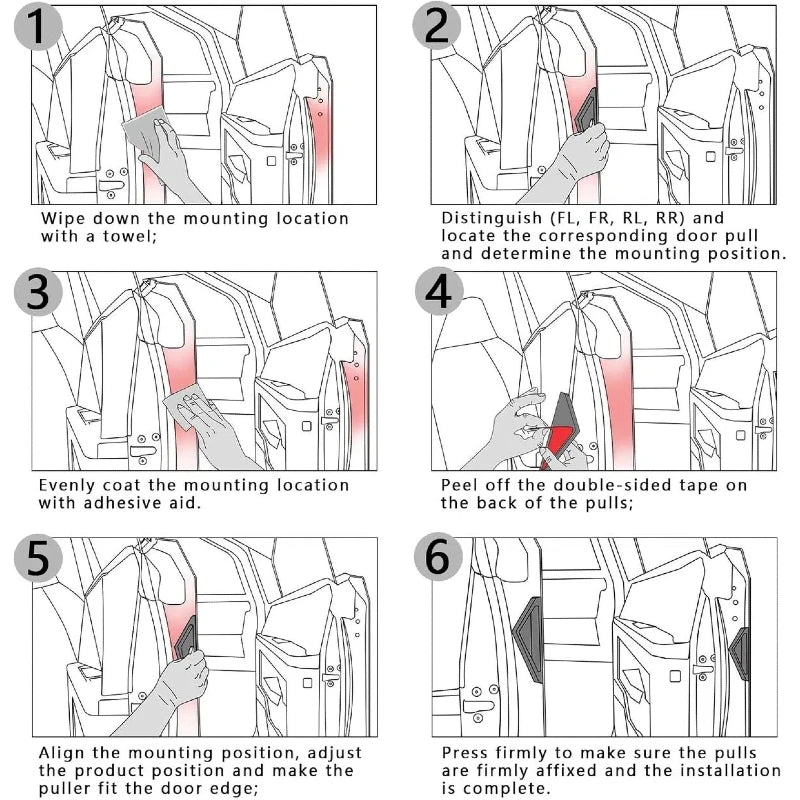 1

Wipe down the mounting location with a towel;

2

Distinguish (FL, FR, RL, RR) and locate the corresponding door pull and determine the mounting position.

3

Evenly coat the mounting location with adhesive aid.

4

Peel off the double-sided tape on the back of the pulls;

5

Align the mounting position, adjust the product position and make the puller fit the door edge;

6

Press firmly to make sure the pulls are firmly affixed and the installation is complete.